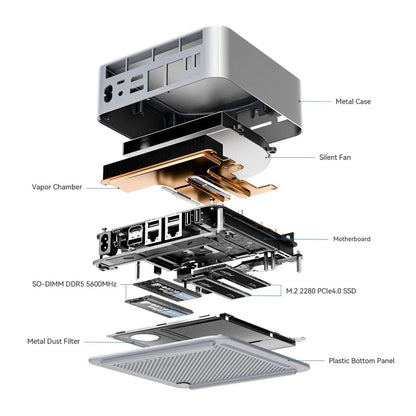 Metal Case

Silent Fan

Vapor Chamber

Motherboard

SO-DIMM DDR5 5600MHz

M.2 2280 PCIe4.0 SSD

Metal Dust Filter

Plastic Bottom Panel